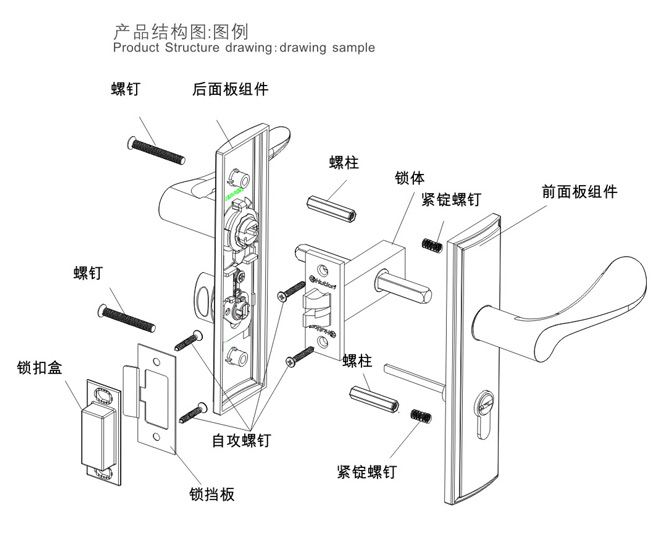 产品结构图:图例
Product Structure drawing: drawing sample

螺钉
后面板组件
螺柱
锁体
紧锭螺钉
前面板组件
螺钉
锁扣盒
螺柱
自攻螺钉
紧锭螺钉
锁挡板