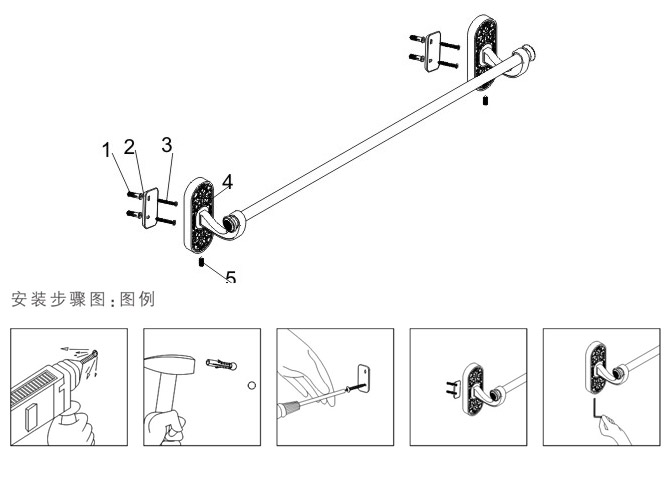 1
2
3
4
5

安装步骤图:图例