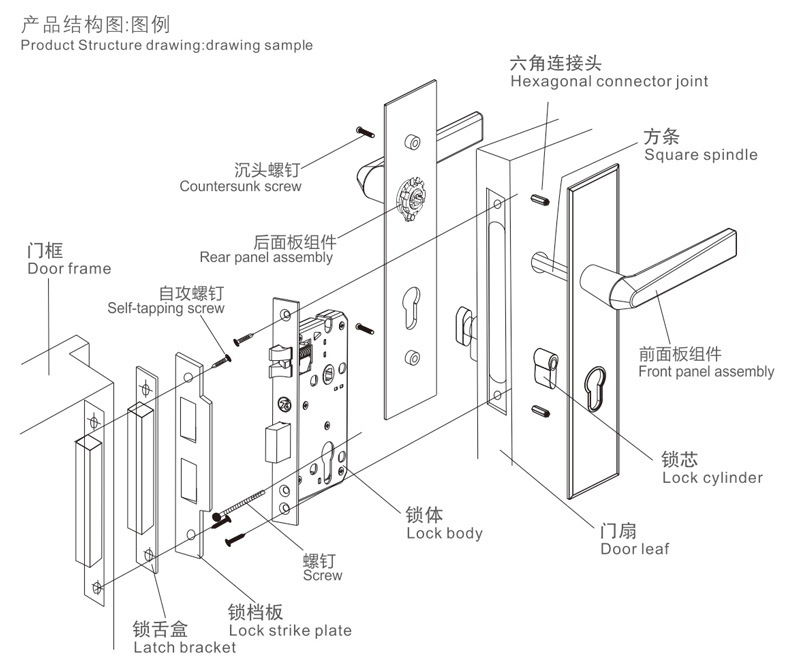 产品结构图:图例
Product Structure drawing:drawing sample

六角连接头
Hexagonal connector joint

方条
Square spindle

沉头螺钉
Countersunk screw

后面板组件
Rear panel assembly

门框
Door frame

自攻螺钉
Self-tapping screw

前面板组件
Front panel assembly

锁芯
Lock cylinder

锁体
Lock body

门扇
Door leaf

螺钉
Screw

锁档板
Lock strike plate

锁舌盒
Latch bracket