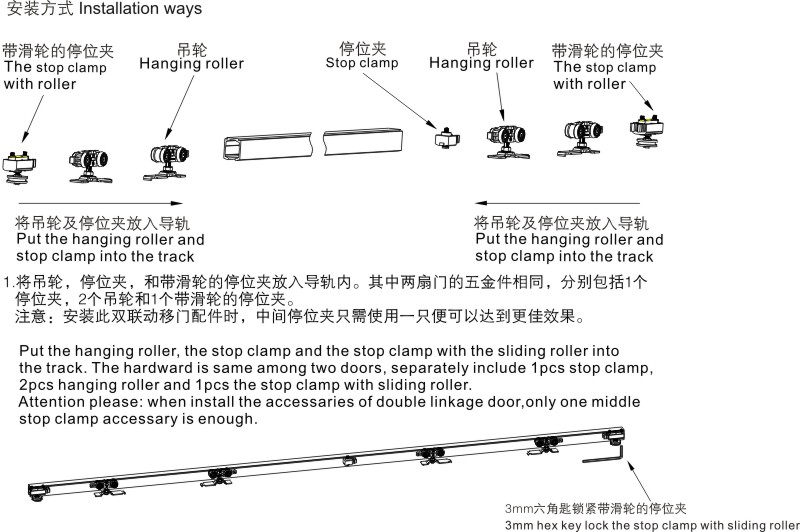 安装方式 Installation ways

带滑轮的停位夹
The stop clamp with roller

吊轮
Hanging roller

停位夹
Stop clamp

吊轮
Hanging roller

带滑轮的停位夹
The stop clamp with roller

将吊轮及停位夹放入导轨
Put the hanging roller and stop clamp into the track

将吊轮及停位夹放入导轨
Put the hanging roller and stop clamp into the track

1.将吊轮，停位夹，和带滑轮的停位夹放入导轨内。其中两扇门的五金件相同，分别包括1个停位夹，2个吊轮和1个带滑轮的停位夹。
注意：安装此双联动移门配件时，中间停位夹只需使用一只便可以达到更佳效果。

Put the hanging roller, the stop clamp and the stop clamp with the sliding roller into the track. The hardward is same among two doors, separately include 1pcs stop clamp, 2pcs hanging roller and 1pcs the stop clamp with sliding roller.
Attention please: when install the accessaries of double linkage door,only one middle stop clamp accessary is enough.

3mm六角匙锁紧带滑轮的停位夹
3mm hex key lock the stop clamp with sliding roller